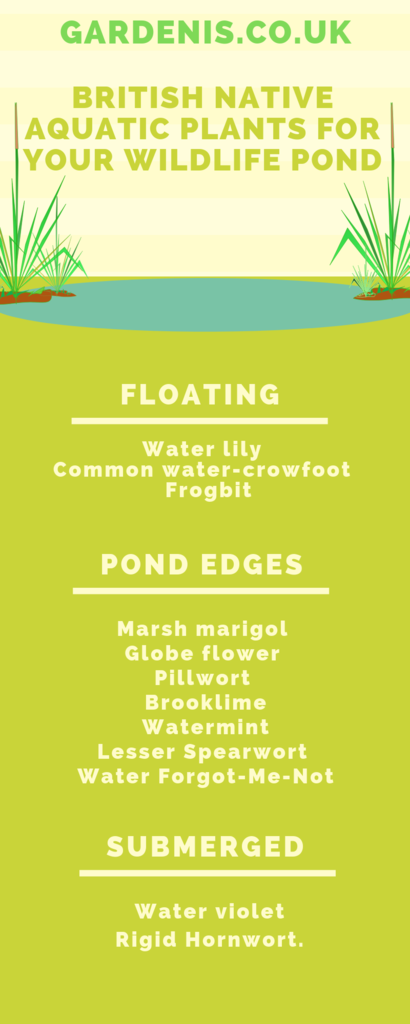 GARDENIS.CO.UK

BRITISH NATIVE AQUATIC PLANTS FOR YOUR WILDLIFE POND

FLOATING

Water lily
Common water-crowfoot
Frogbit

POND EDGES

Marsh marigol
Globe flower
Pillwort
Brooklime
Watermint
Lesser Spearwort
Water Forgot-Me-Not

SUBMERGED

Water violet
Rigid Hornwort.